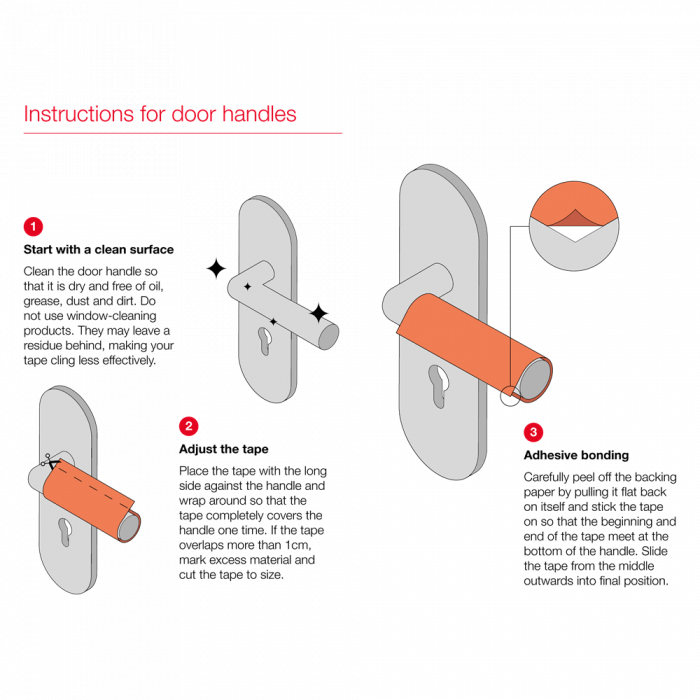 Instructions for door handles

1

Start with a clean surface

Clean the door handle so that it is dry and free of oil, grease, dust and dirt. Do not use window-cleaning products. They may leave a residue behind, making your tape cling less effectively.

2

Adjust the tape

Place the tape with the long side against the handle and wrap around so that the tape completely covers the handle one time. If the tape overlaps more than 1cm, mark excess material and cut the tape to size.

3

Adhesive bonding

Carefully peel off the backing paper by pulling it flat back on itself and stick the tape on so that the beginning and end of the tape meet at the bottom of the handle. Slide the tape from the middle outwards into final position.